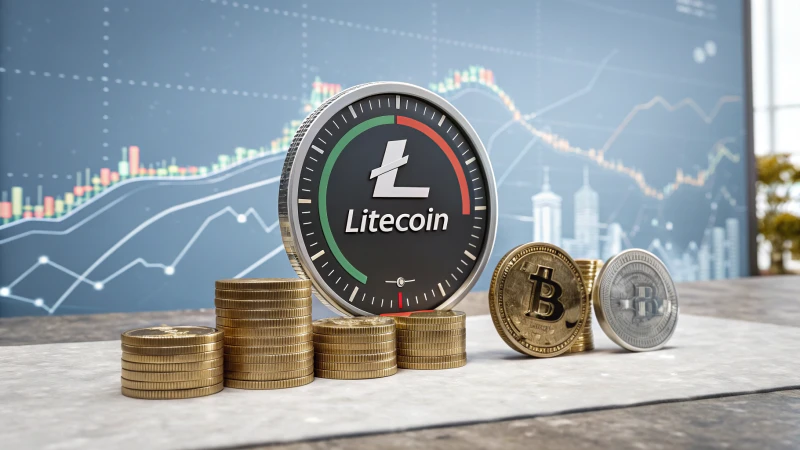 Litecoin